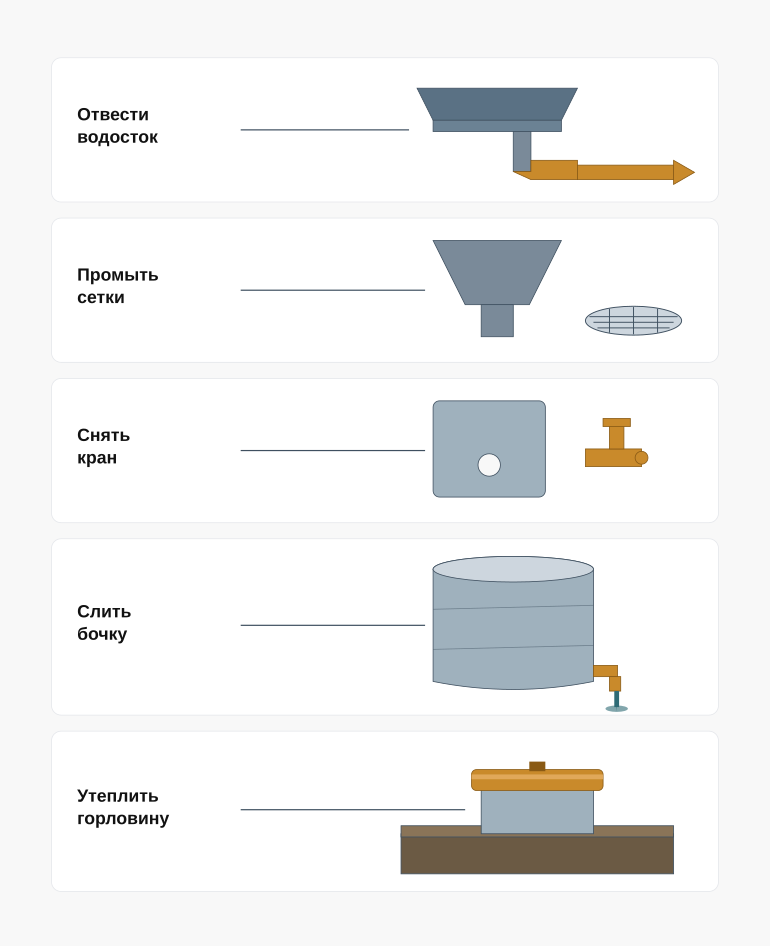 Отвести водосток

Промыть сетки

Снять кран

Слить бочку

Утеплить горловину